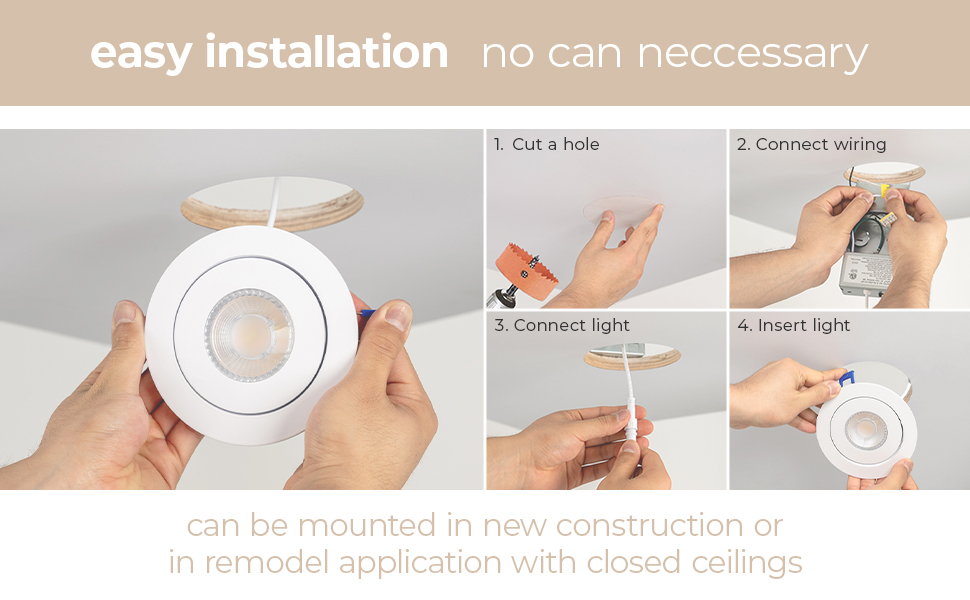 easy installation no can neccessary

1. Cut a hole

2. Connect wiring

3. Connect light

4. Insert light

can be mounted in new construction or in remodel application with closed ceilings