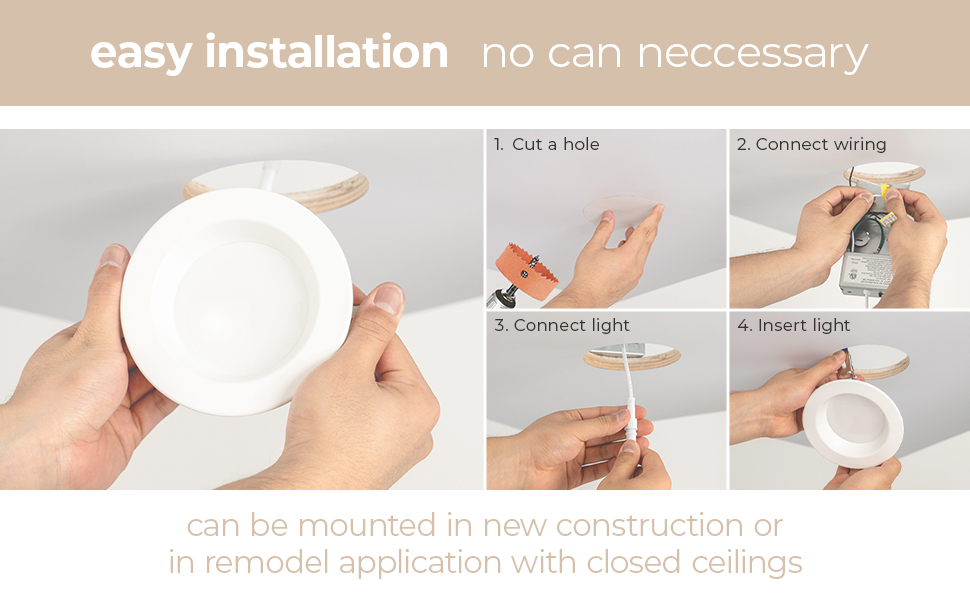 easy installation no can neccessary

1. Cut a hole

2. Connect wiring

3. Connect light

4. Insert light

can be mounted in new construction or in remodel application with closed ceilings