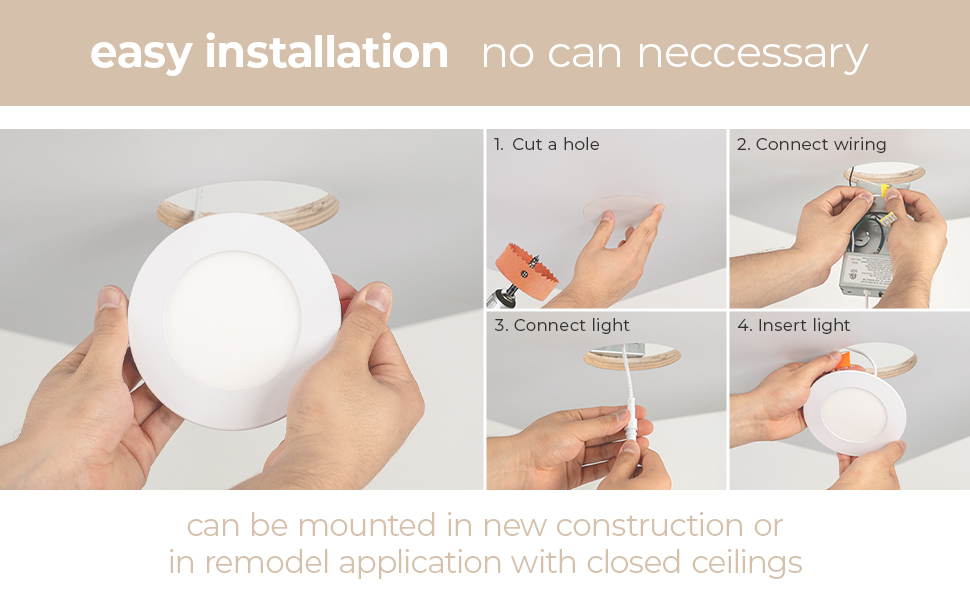 easy installation no can neccessary

1. Cut a hole

2. Connect wiring

3. Connect light

4. Insert light

can be mounted in new construction or in remodel application with closed ceilings